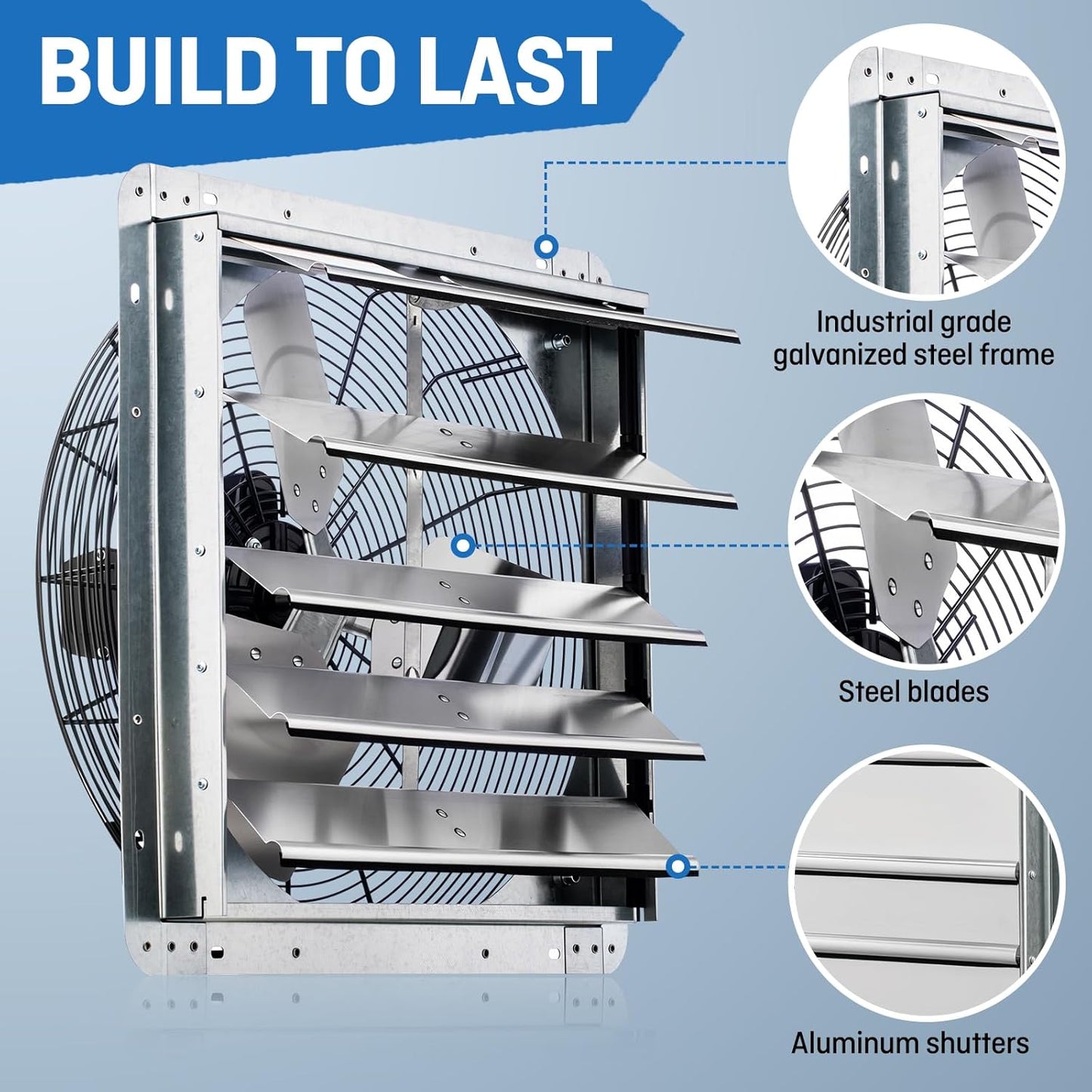 BUILD TO LAST

Industrial grade galvanized steel frame

Steel blades

Aluminum shutters