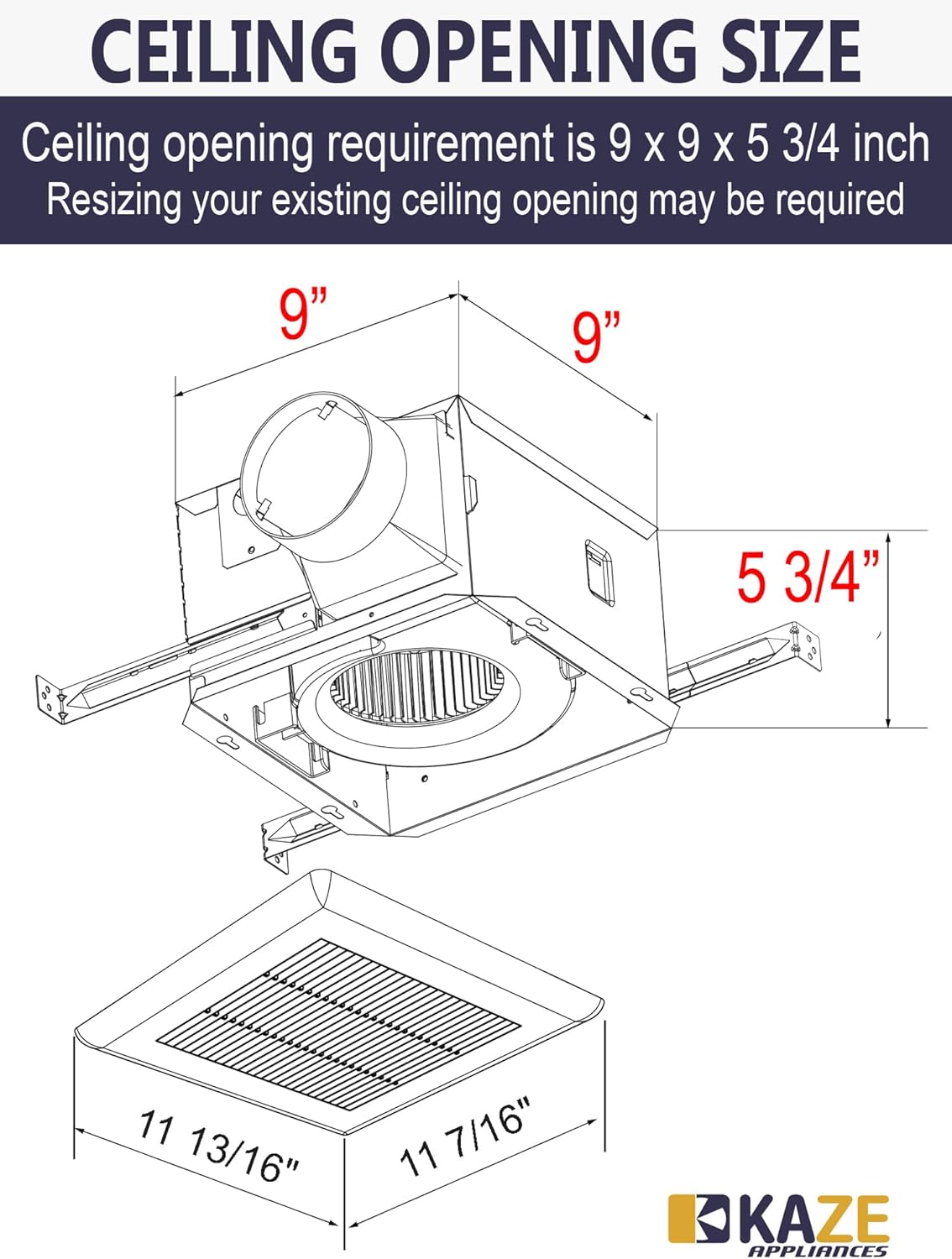 CEILING OPENING SIZE

Ceiling opening requirement is 9 x 9 x 5 3/4 inch
Resizing your existing ceiling opening may be required

9”

9”

5 3/4”

11 13/16"

11 7/16"

KAZE
APPLIANCES