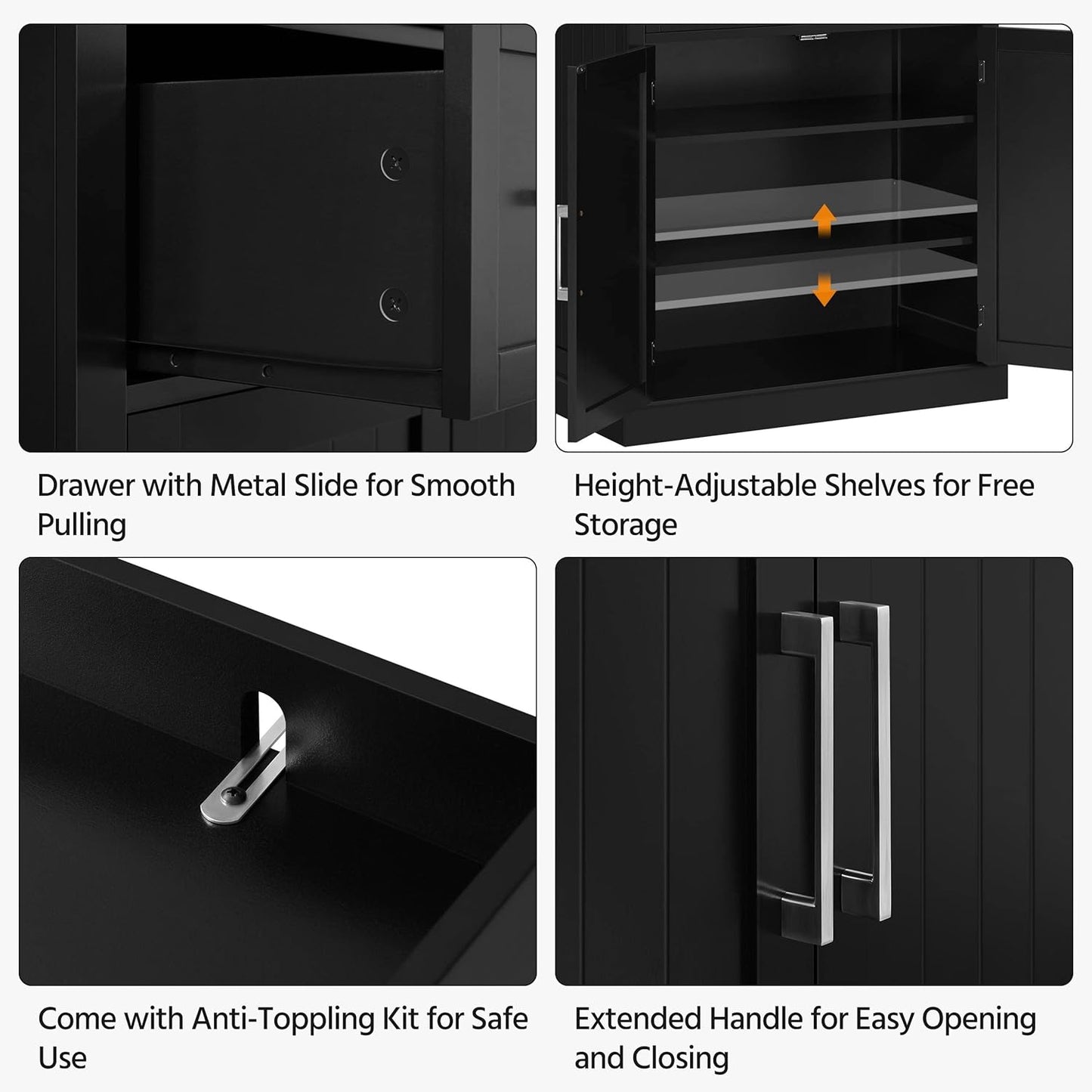 Drawer with Metal Slide for Smooth Pulling

Height-Adjustable Shelves for Free Storage

Come with Anti-Toppling Kit for Safe Use

Extended Handle for Easy Opening and Closing