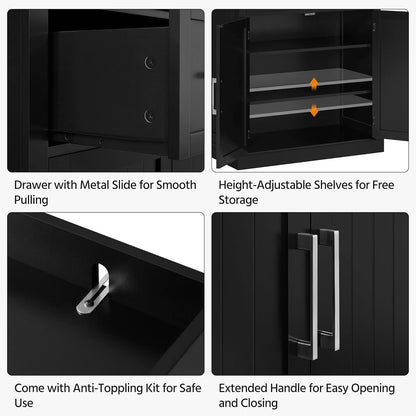 Drawer with Metal Slide for Smooth Pulling

Height-Adjustable Shelves for Free Storage

Come with Anti-Toppling Kit for Safe Use

Extended Handle for Easy Opening and Closing