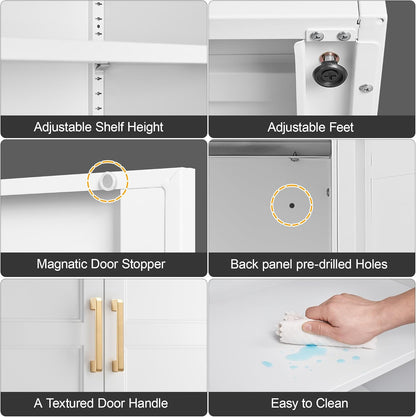 Adjustable Shelf Height

Adjustable Feet

Magnatic Door Stopper

Back panel pre-drilled Holes

A Textured Door Handle

Easy to Clean